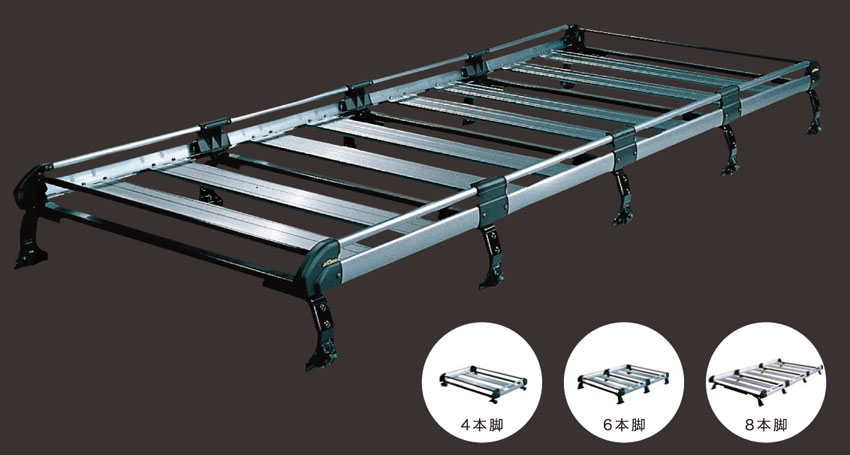 4本脚

6本脚

8本脚